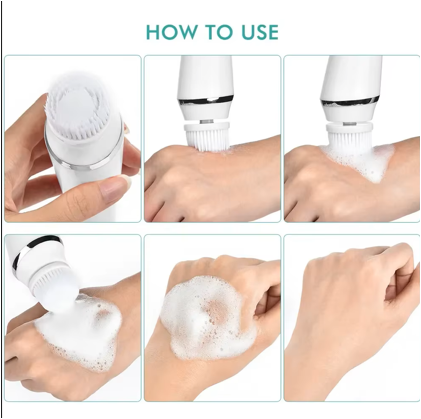 HOW TO USE